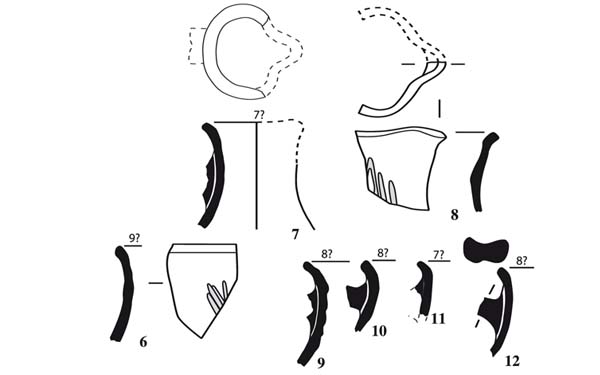 7?
7
8
9?
6
8?
8?
7?
8?
9
10
11
12